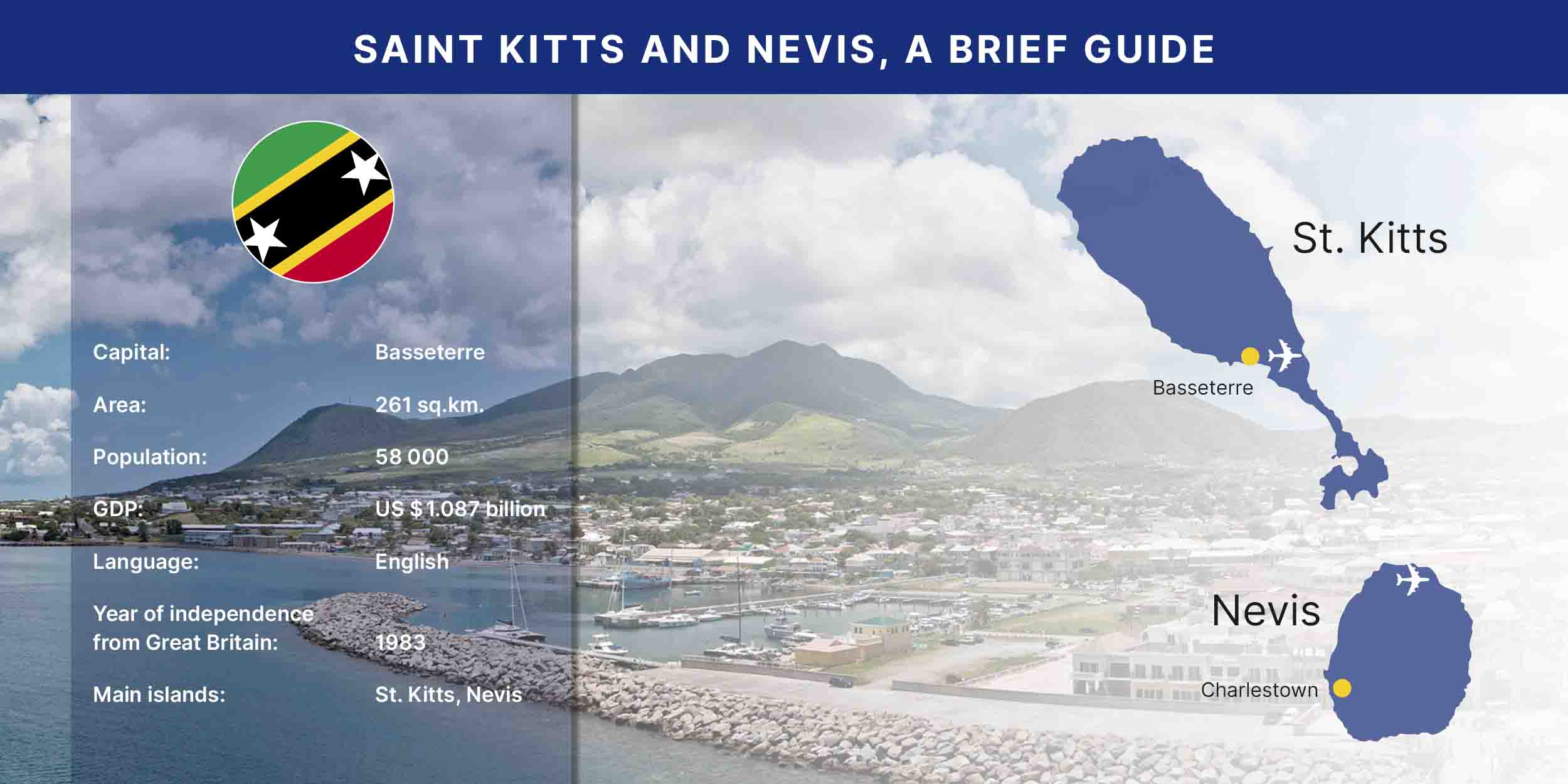 SAINT KITTS AND NEVIS, A BRIEF GUIDE

| | |
|---|---|
| Capital: | Basseterre |
| Area: | 261 sq.km. |
| Population: | 58 000 |
| GDP: | US $1.087 billion |
| Language: | English |
| Year of independence from Great Britain: | 1983 |
| Main islands: | St. Kitts, Nevis |

St. Kitts

Basseterre

Nevis

Charlestown